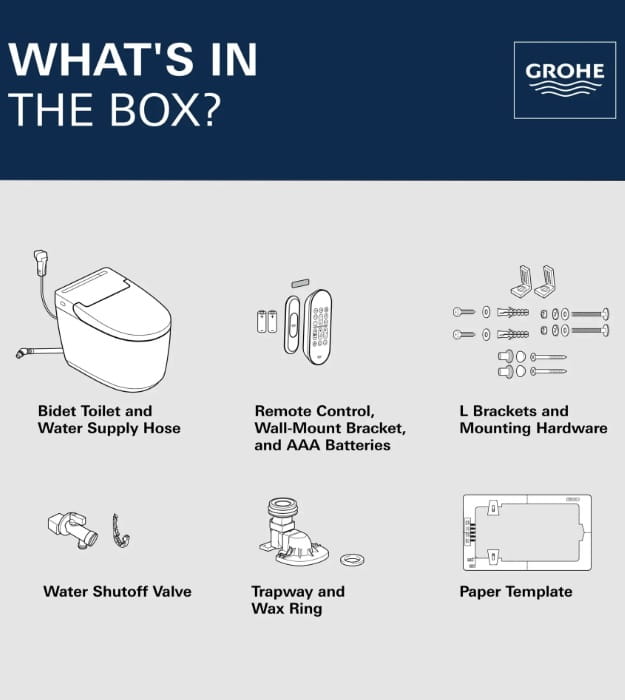 WHAT'S IN
THE BOX?

GROHE

Bidet Toilet and Water Supply Hose

Remote Control, Wall-Mount Bracket, and AAA Batteries

L Brackets and Mounting Hardware

Water Shutoff Valve

Trapway and Wax Ring

Paper Template